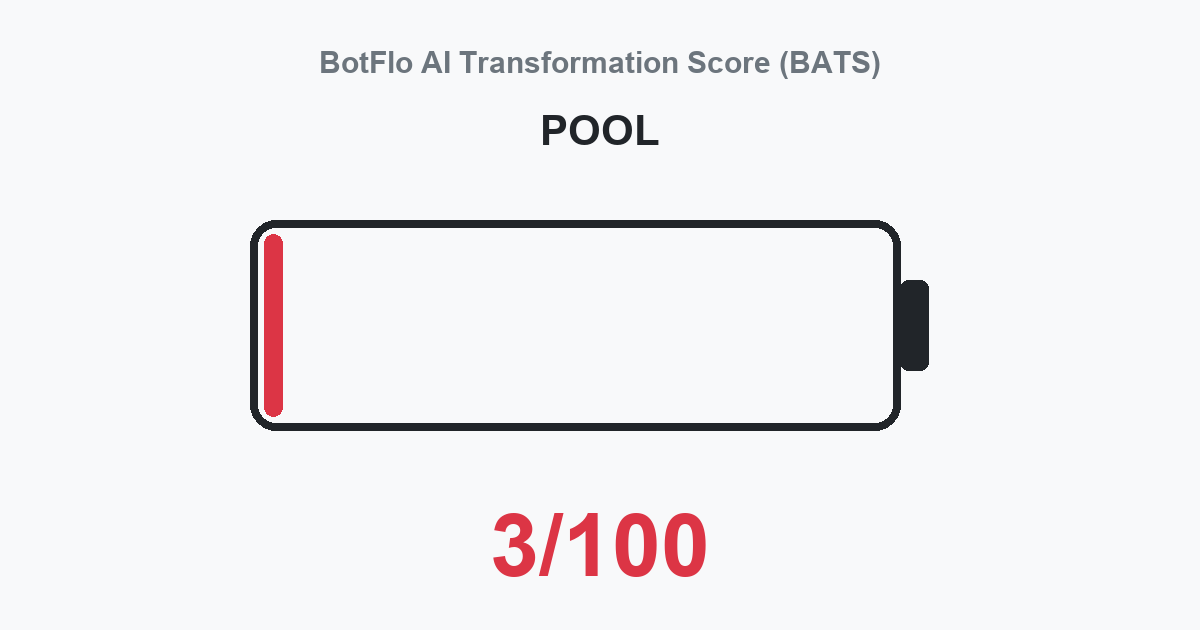 BotFlo AI Transformation Score (BATS)

POOL

3/100