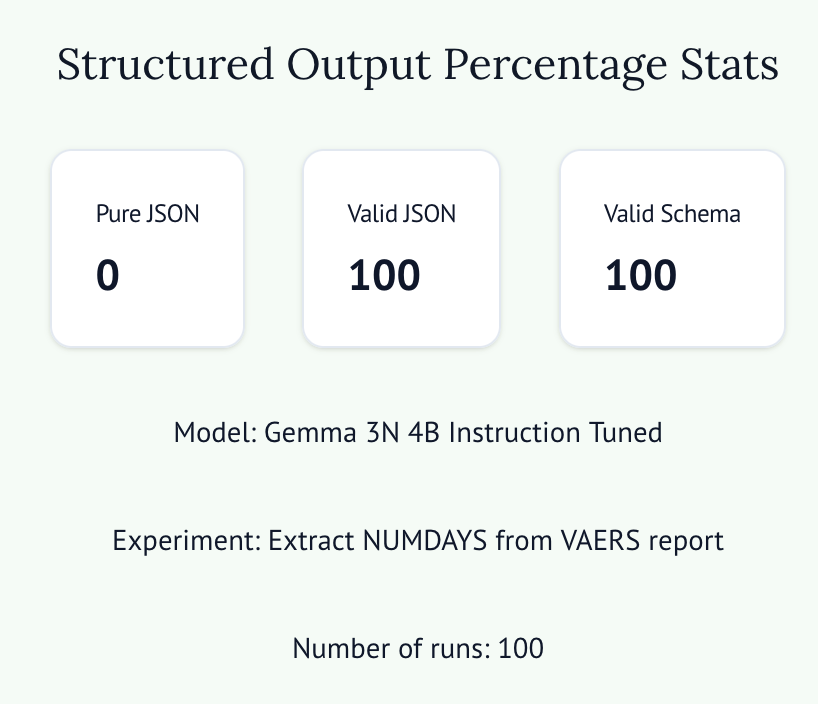 Structured Output Percentage Stats

Pure JSON
0

Valid JSON
100

Valid Schema
100

Model: Gemma 3N 4B Instruction Tuned

Experiment: Extract NUMDAYS from VAERS report

Number of runs: 100